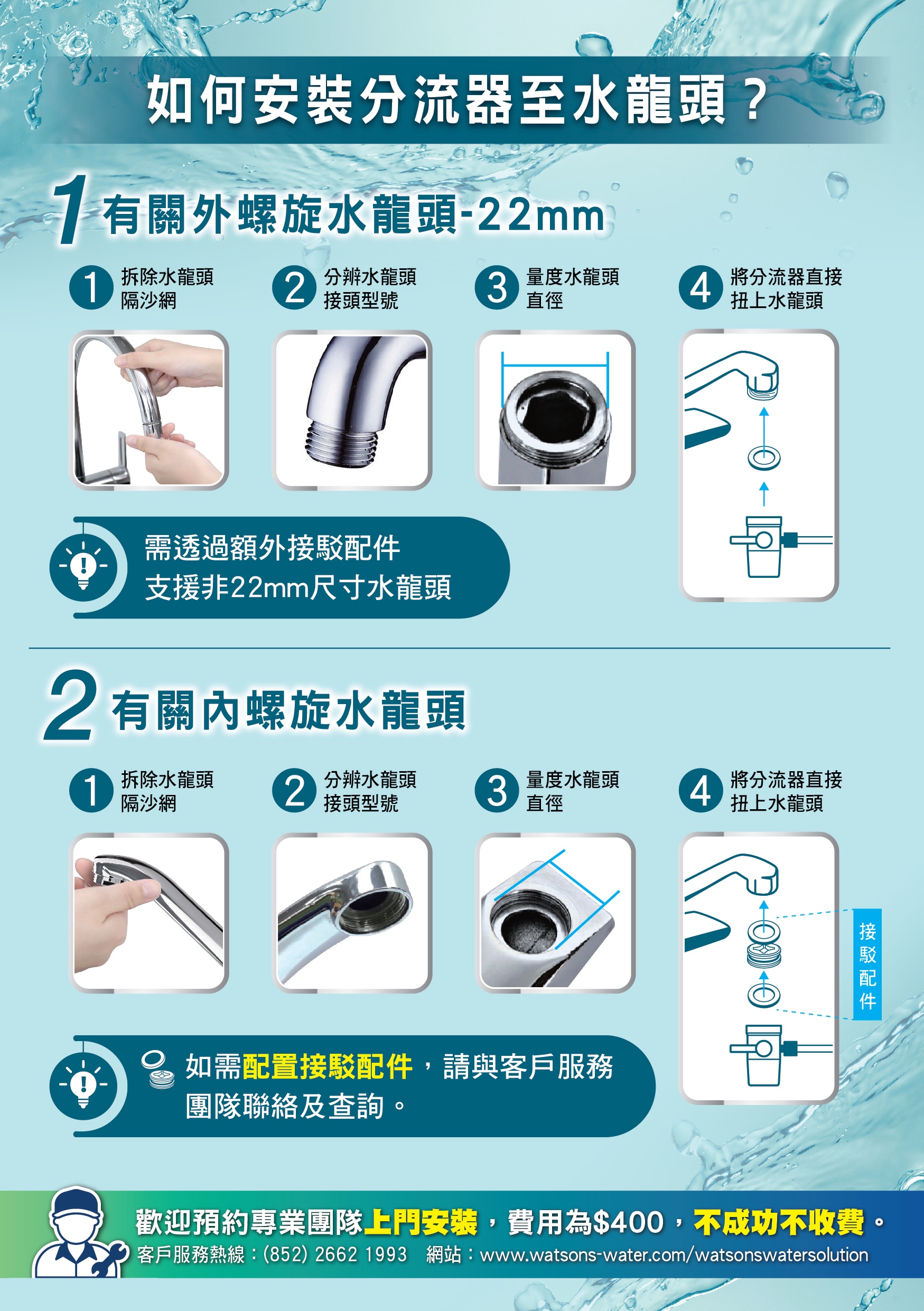 如何安裝分流器至水龍頭？

1 有關外螺旋水龍頭-22mm

1 拆除水龍頭隔沙網

2 分辨水龍頭接頭型號

3 量度水龍頭直徑

4 將分流器直接扭上水龍頭

需透過額外接駁配件
支援非22mm尺寸水龍頭

2 有關內螺旋水龍頭

1 拆除水龍頭隔沙網

2 分辨水龍頭接頭型號

3 量度水龍頭直徑

4 將分流器直接扭上水龍頭

接駁配件

如需配置接駁配件，請與客戶服務團隊聯絡及查詢。

歡迎預約專業團隊上門安裝，費用為$400，不成功不收費。
客戶服務熱線：(852) 2662 1993 網站：www.watsons-water.com/watsonswatersolution